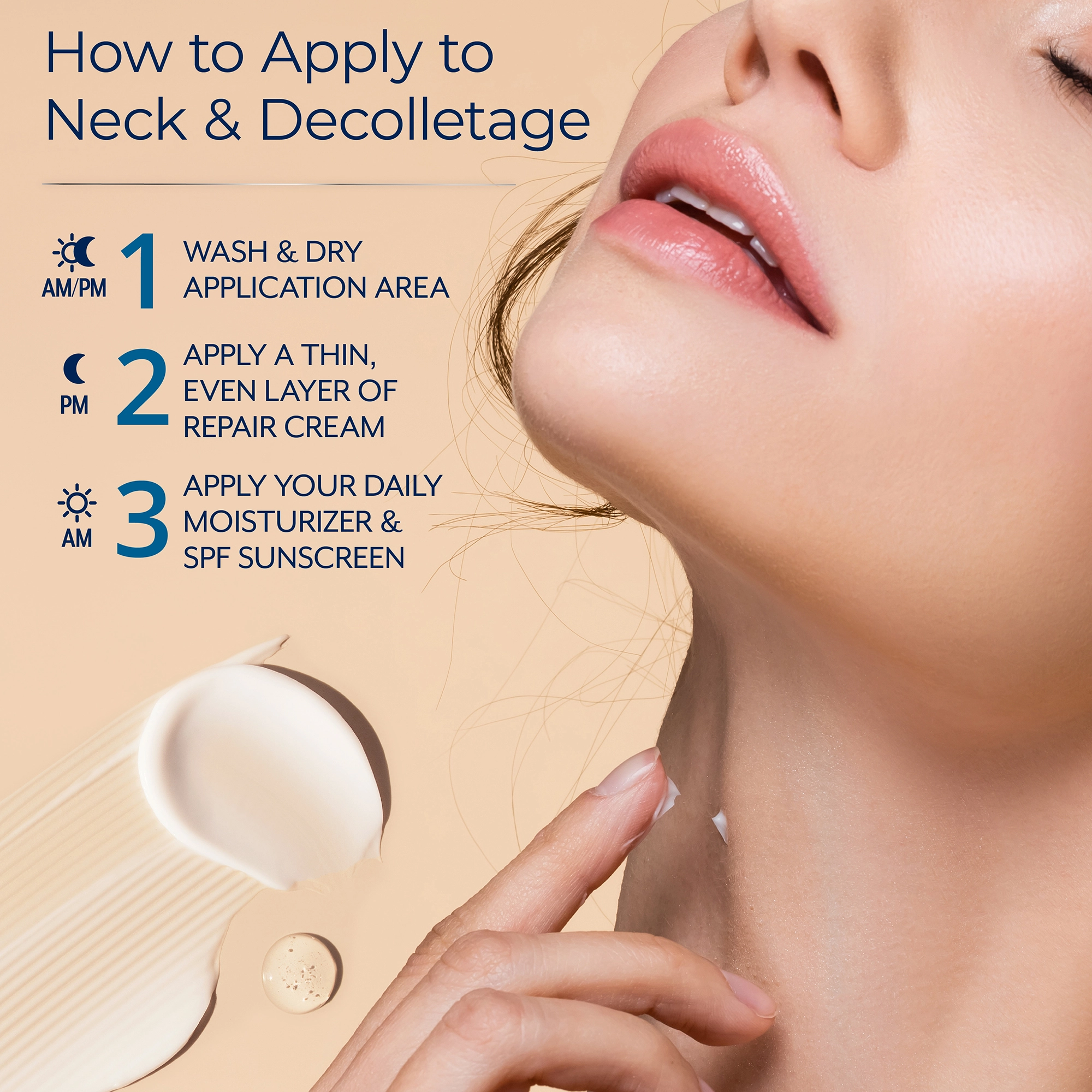 How to Apply to Neck & Decolletage

AM/PM 1 WASH & DRY APPLICATION AREA

PM 2 APPLY A THIN, EVEN LAYER OF REPAIR CREAM

AM 3 APPLY YOUR DAILY MOISTURIZER & SPF SUNSCREEN