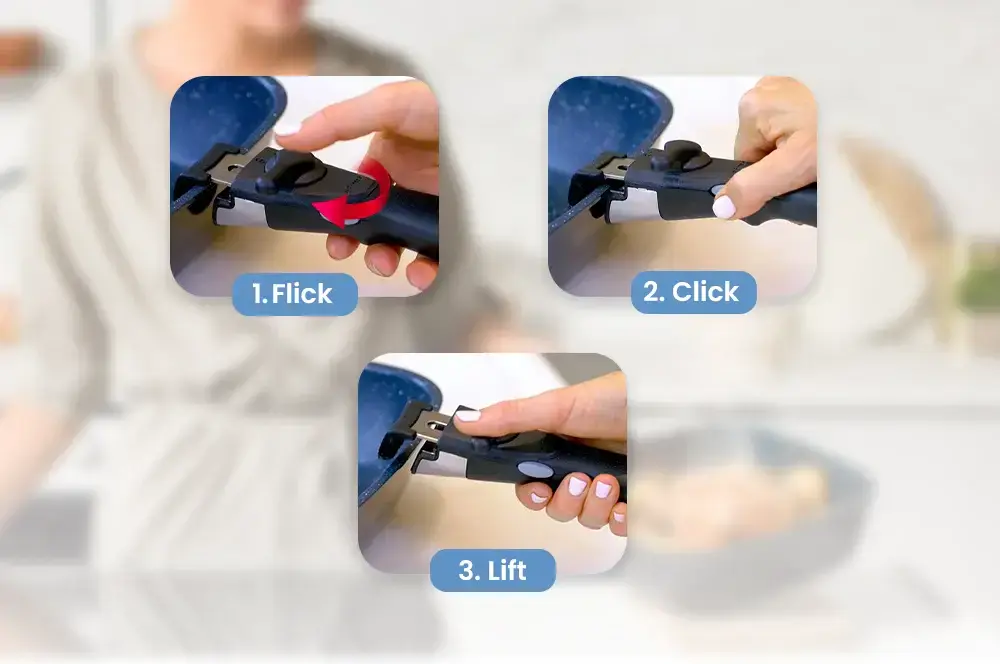 1. Flick

2. Click

3. Lift